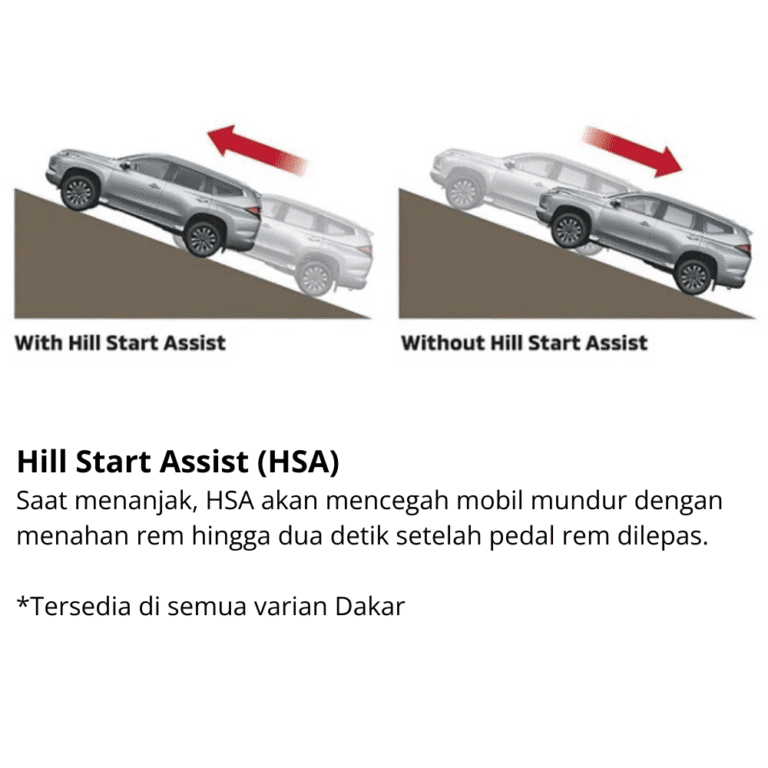 With Hill Start Assist

Without Hill Start Assist

Hill Start Assist (HSA)
Saat menanjak, HSA akan mencegah mobil mundur dengan menahan rem hingga dua detik setelah pedal rem dilepas.

*Tersedia di semua varian Dakar